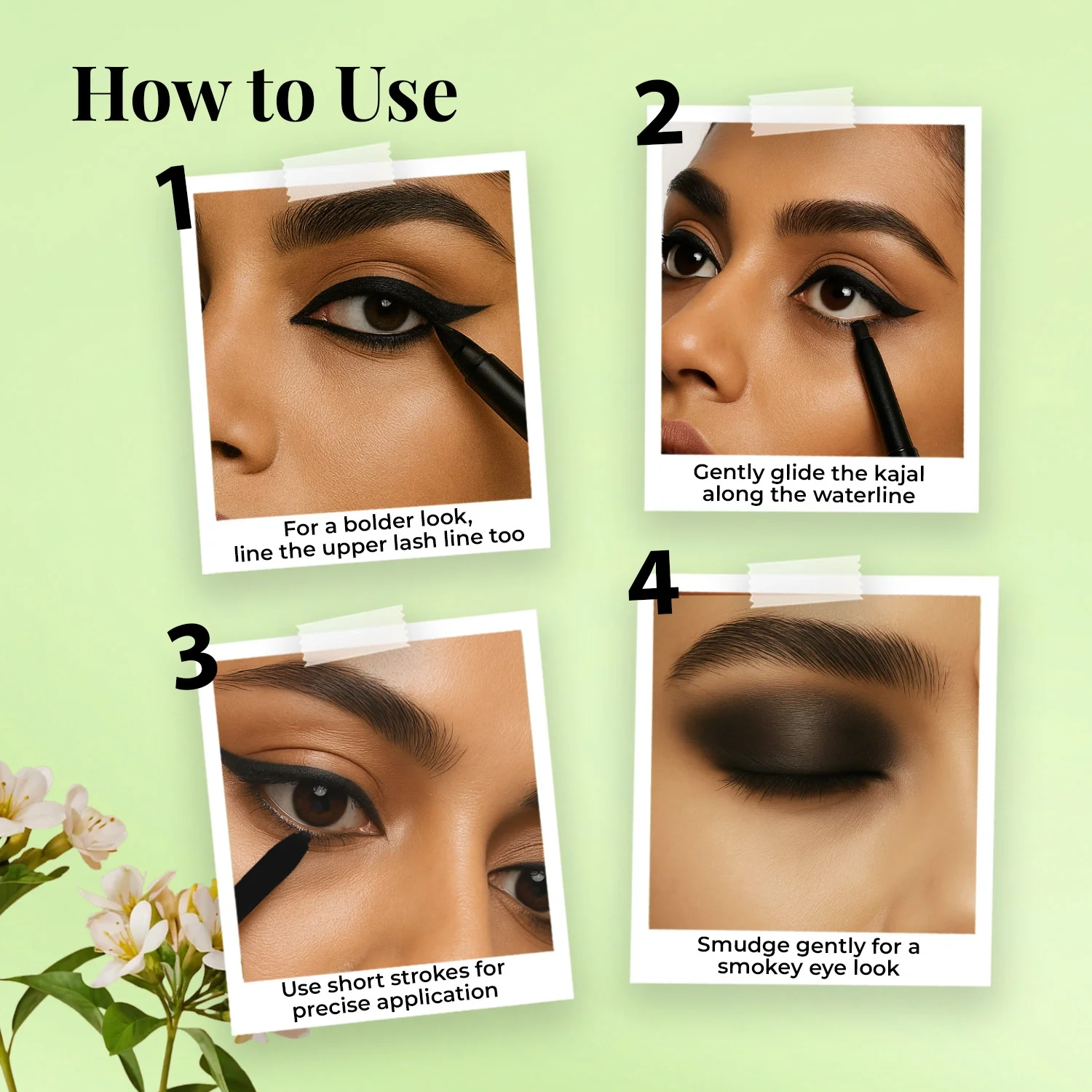 How to Use

1

For a bolder look, line the upper lash line too

2

Gently glide the kajal along the waterline

3

Use short strokes for precise application

4

Smudge gently for a smokey eye look