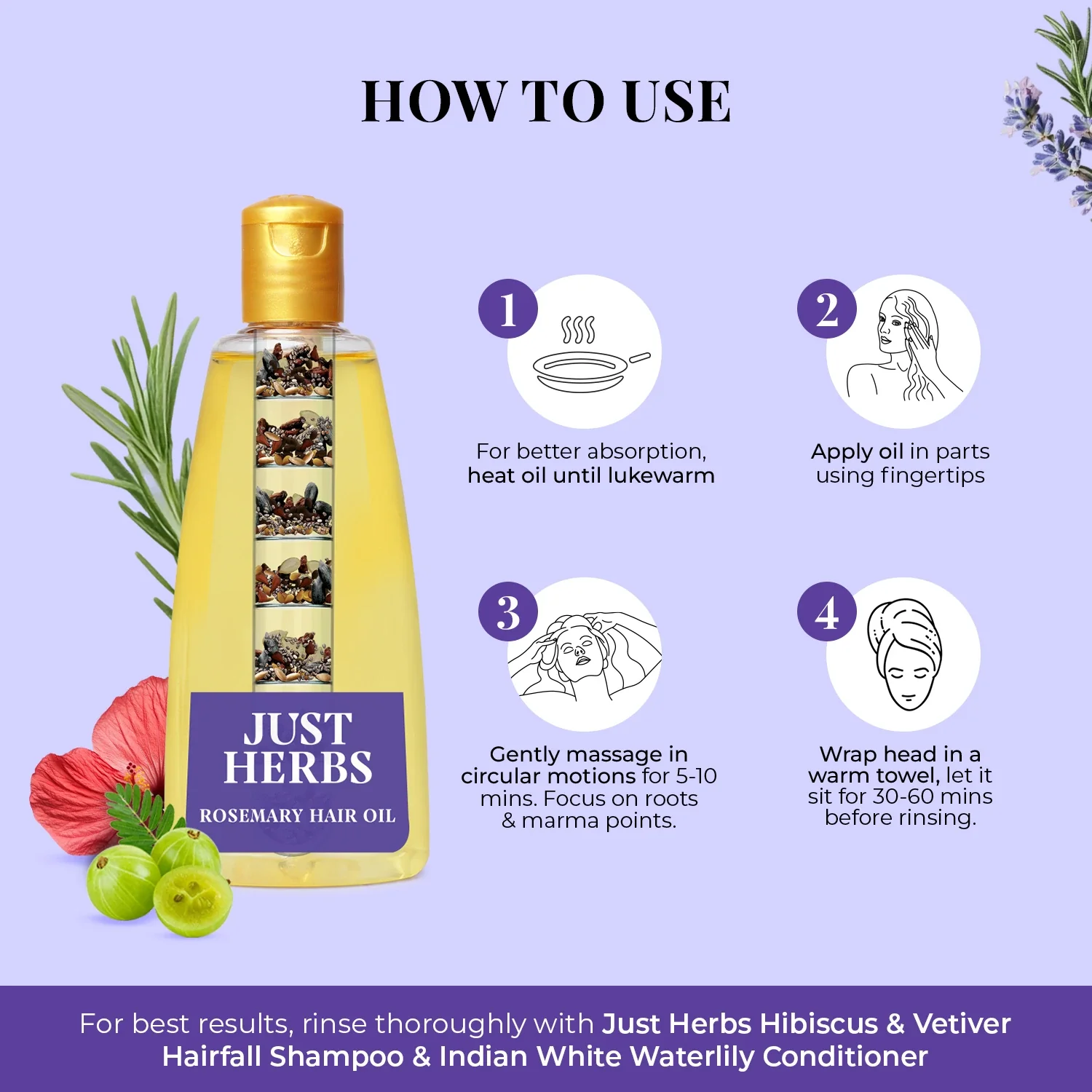 HOW TO USE

JUST HERBS

ROSEMARY HAIR OIL

1

For better absorption, heat oil until lukewarm

2

Apply oil in parts using fingertips

3

Gently massage in circular motions for 5-10 mins. Focus on roots & marma points.

4

Wrap head in a warm towel, let it sit for 30-60 mins before rinsing.

For best results, rinse thoroughly with Just Herbs Hibiscus & Vetiver Hairfall Shampoo & Indian White Waterlily Conditioner